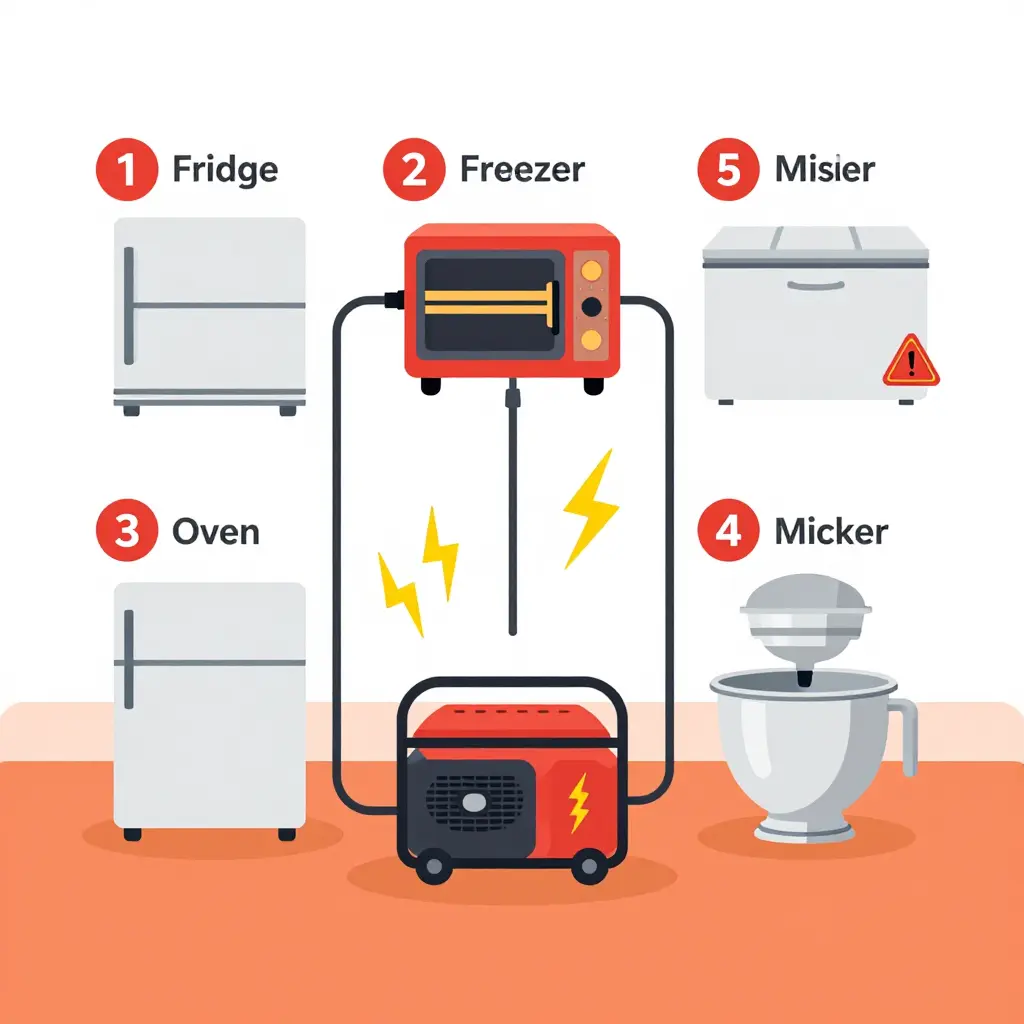 1 Fridge

2 Freezer

5 Misier

3 Oven

4 Micker