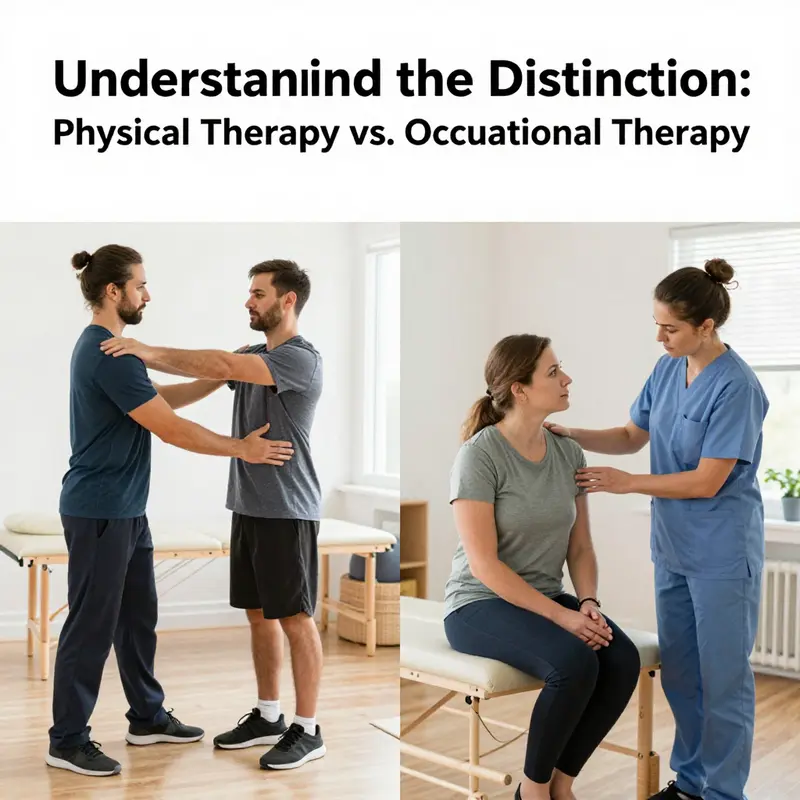 Understaniind the Distinction:
Physical Therapy vs. Occuational Therapy