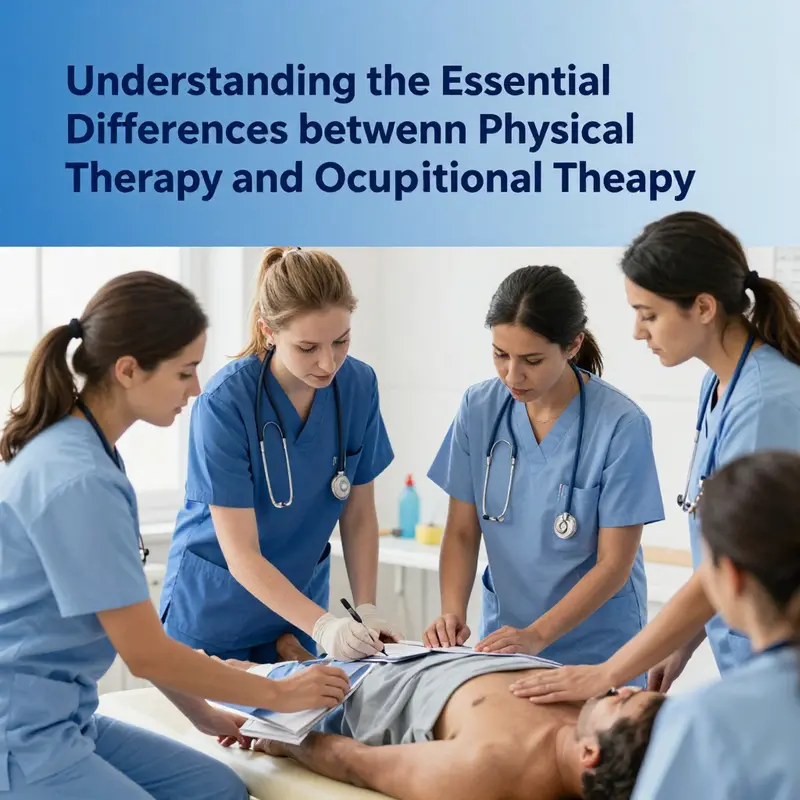 Understanding the Essential Differences betwenn Physical Therapy and Ocupitional Theapy