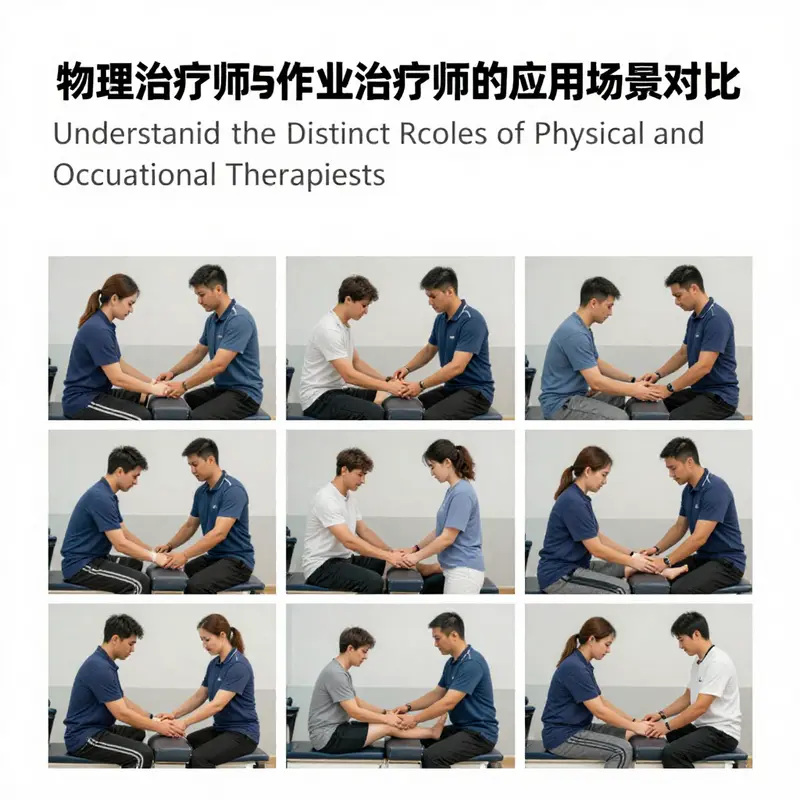 物理治疗师5作业治疗师的应用场景对比

Understanid the Distinct Rcoles of Physical and Occuational Therapiests