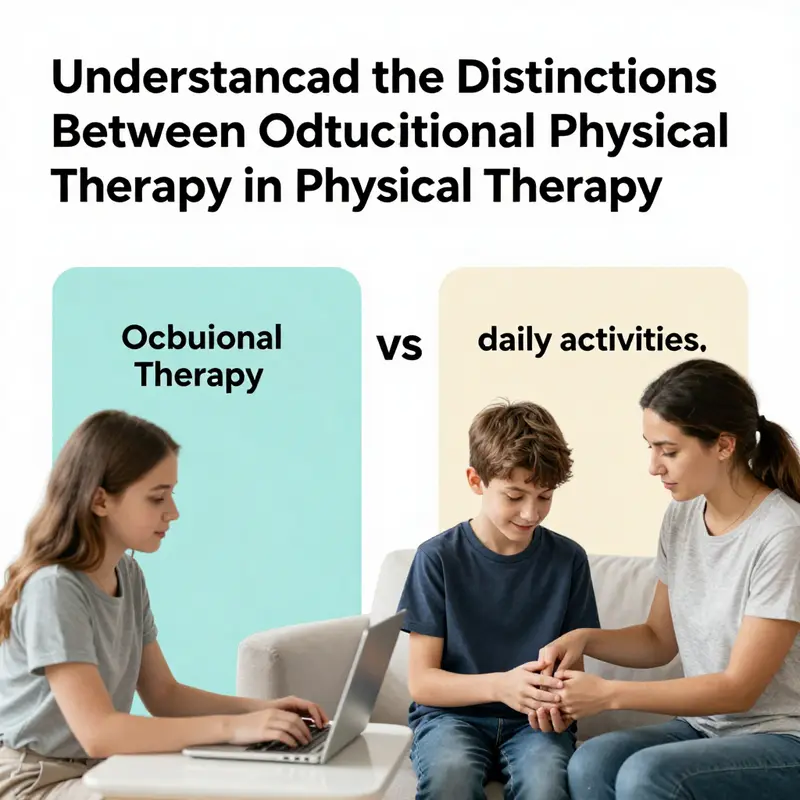 Understancad the Distinctions Between Odtucitional Physical Therapy in Physical Therapy

Ocbuional Therapy

vs

daily activities,